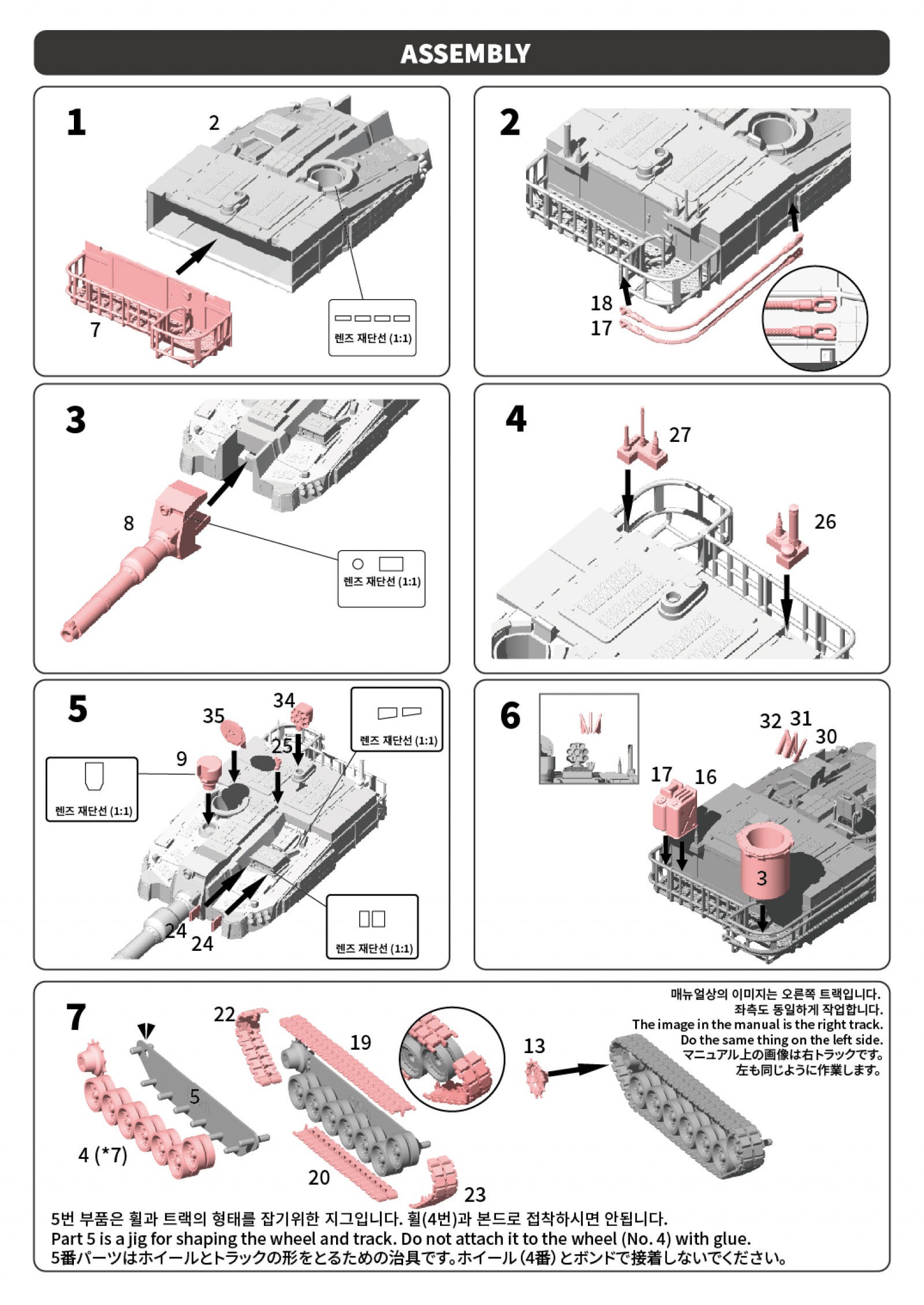 ASSEMBLY

1

2

7

렌즈 재단선 (1:1)

2

18

17

3

8

렌즈 재단선 (1:1)

4

27

26

5

35

34

25

9

렌즈 재단선 (1:1)

렌즈 재단선 (1:1)

24

24

렌즈 재단선 (1:1)

6

32 31

30

17

16

3

7

22

19

13

5

4 (*7)

20

23

매뉴얼상의 이미지는 오른쪽 트랙입니다.
좌측도 동일하게 작업합니다.
The image in the manual is the right track.
Do the same thing on the left side.
マニュアル上の画像は右トラックです。
左も同じように作業します。

5번 부품은 휠과 트랙의 형태를 잡기위한 지그입니다. 휠(4번)과 본드로 접착하시면 안됩니다.
Part 5 is a jig for shaping the wheel and track. Do not attach it to the wheel (No. 4) with glue.
5番パーツはホイールとトラックの形をとるための治具です。ホイール(4番)とボンドで接着しないでください。